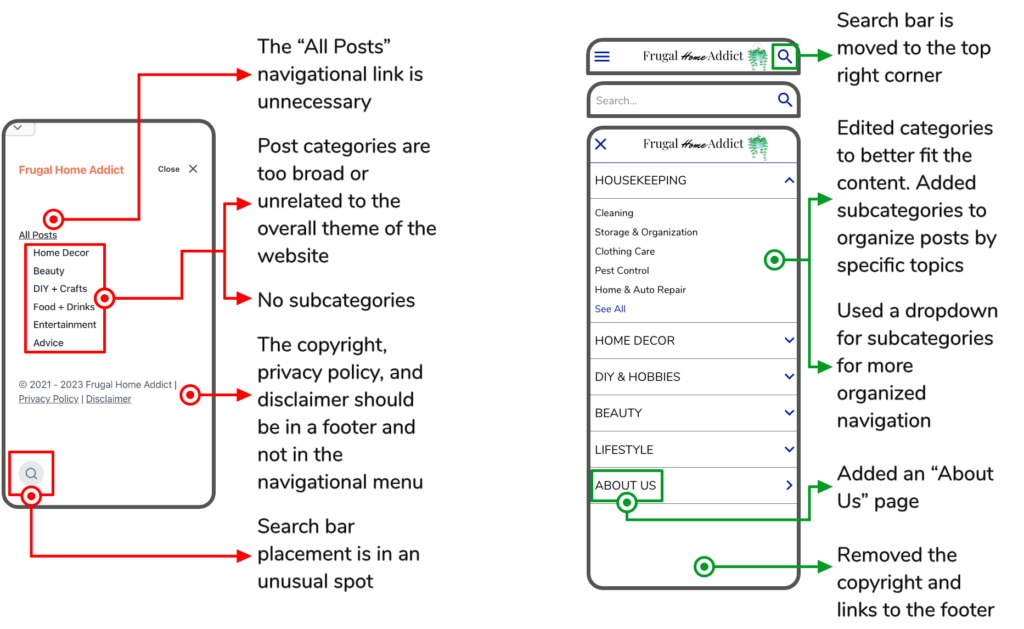 Frugal Home Addict

Close

All Posts

Home Decor

Beauty

DIY + Crafts

Food + Drinks

Entertainment

Advice

© 2021 - 2023 Frugal Home Addict | Privacy Policy | Disclaimer

The “All Posts” navigational link is unnecessary

Post categories are too broad or unrelated to the overall theme of the website

No subcategories

The copyright, privacy policy, and disclaimer should be in a footer and not in the navigational menu

Search bar placement is in an unusual spot

Frugal Home Addict

Search...

Frugal Home Addict

HOUSEKEEPING

Cleaning

Storage & Organization

Clothing Care

Pest Control

Home & Auto Repair

See All

HOME DECOR

DIY & HOBBIES

BEAUTY

LIFESTYLE

ABOUT US

Search bar is moved to the top right corner

Edited categories to better fit the content. Added subcategories to organize posts by specific topics

Used a dropdown for subcategories for more organized navigation

Added an “About Us” page

Removed the copyright and links to the footer